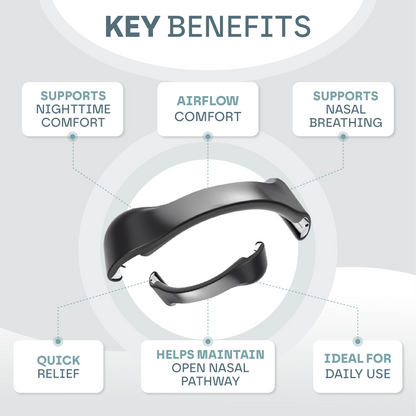 KEY BENEFITS

SUPPORTS NIGHTTIME COMFORT

AIRFLOW COMFORT

SUPPORTS NASAL BREATHING

QUICK RELIEF

HELPS MAINTAIN OPEN NASAL PATHWAY

IDEAL FOR DAILY USE