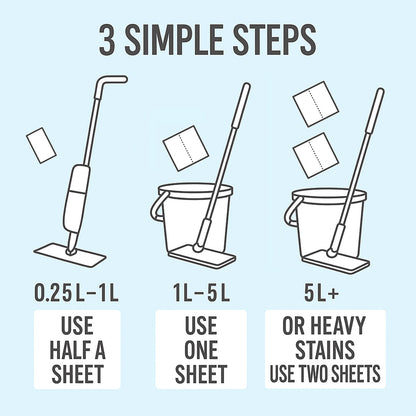 3 SIMPLE STEPS

0.25L–1L

USE HALF A SHEET

1L–5L

USE ONE SHEET

5L+

OR HEAVY STAINS USE TWO SHEETS