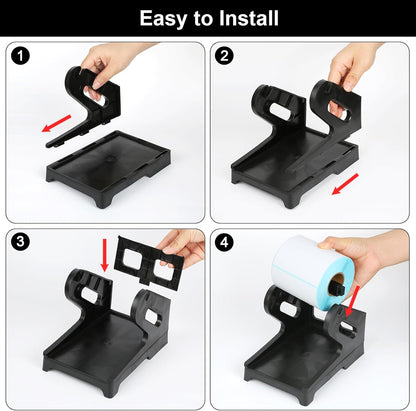 Easy to Install

1

2

3

4