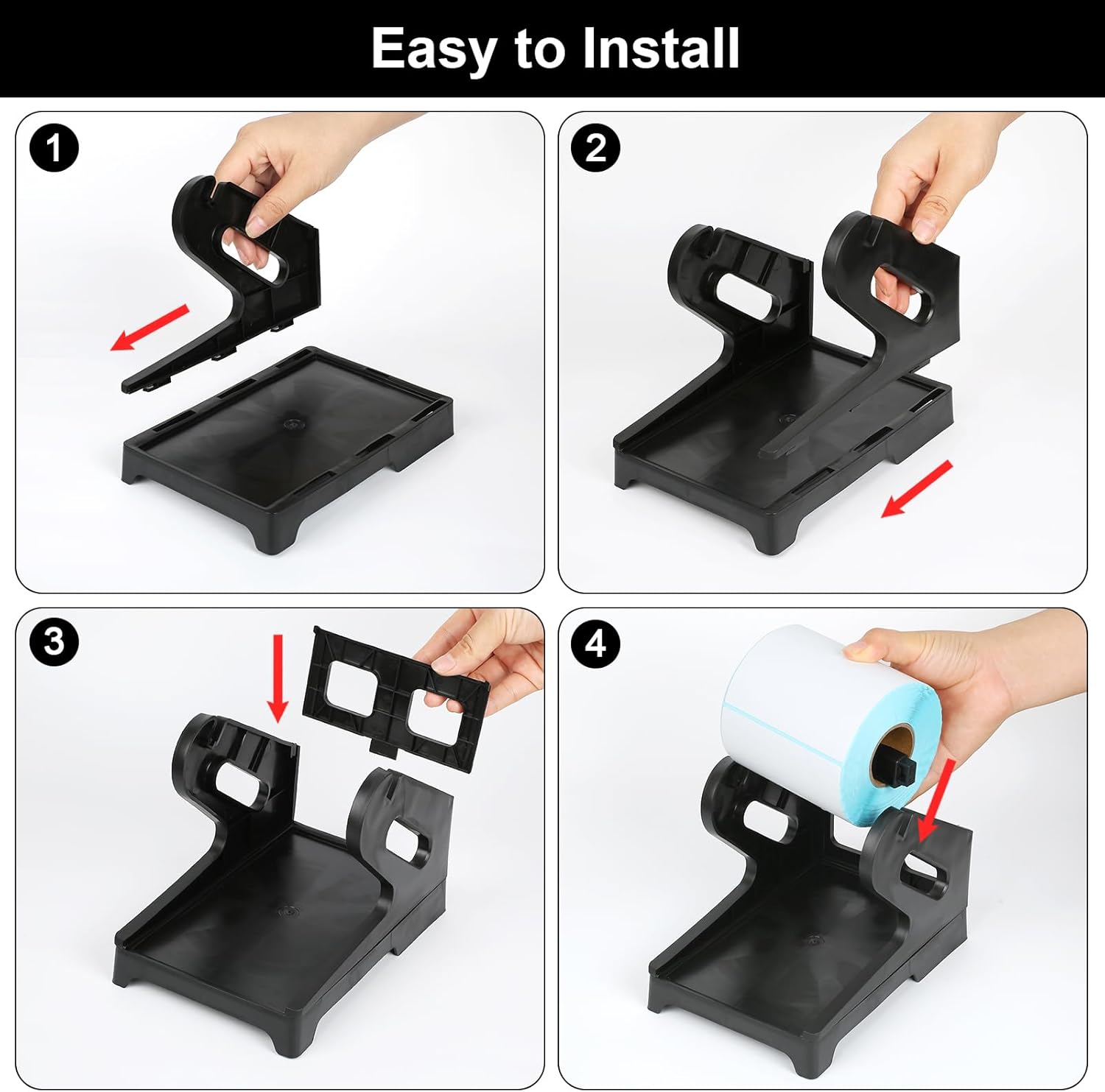 Easy to Install

1

2

3

4