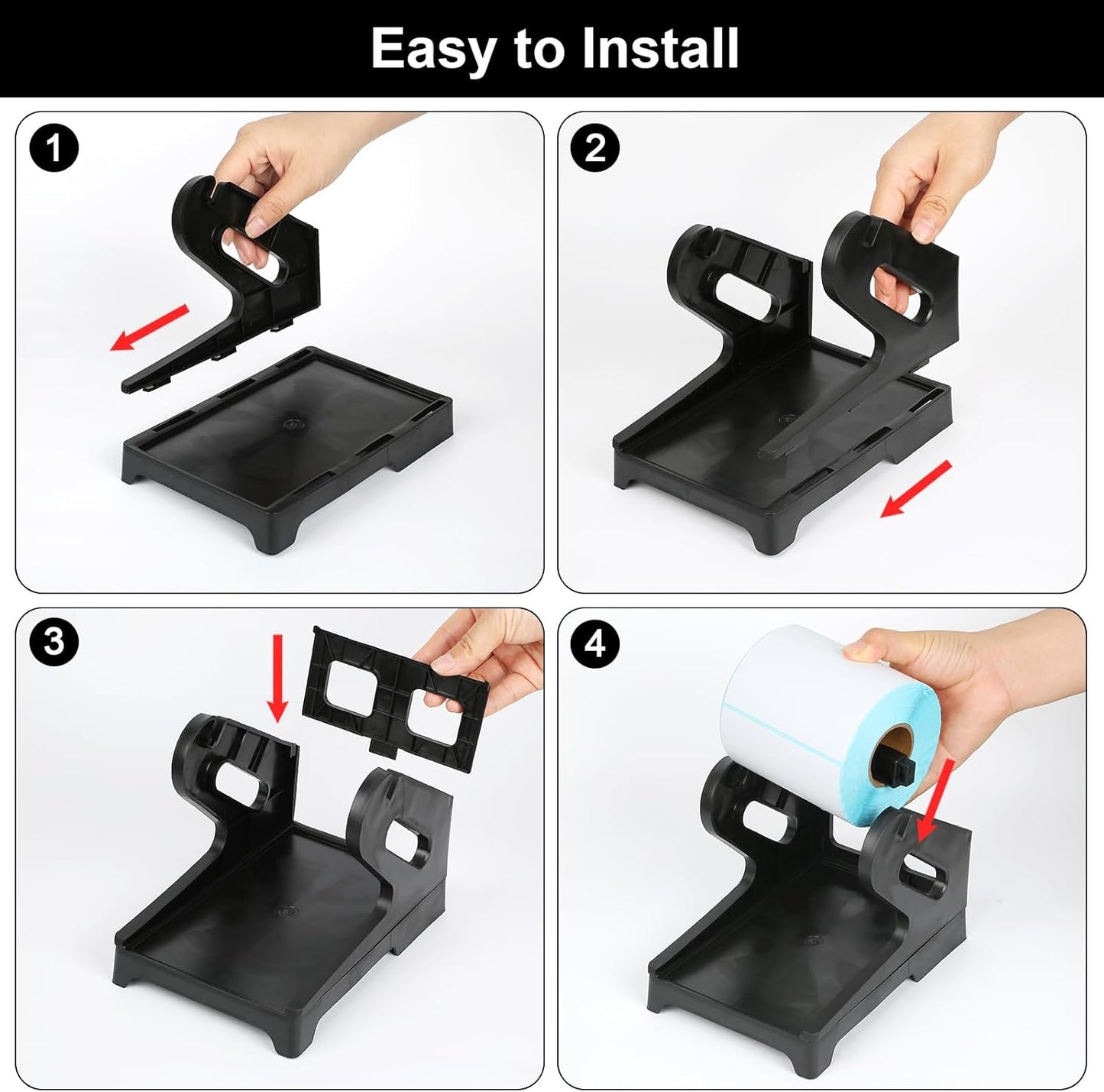 Easy to Install

1

2

3

4